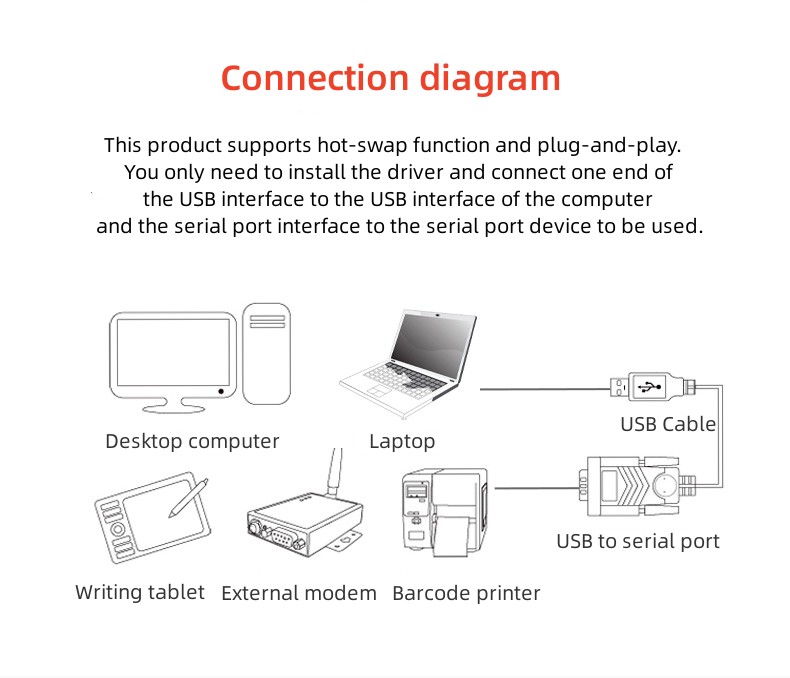 Connection diagram

This product supports hot-swap function and plug-and-play. You only need to install the driver and connect one end of the USB interface to the USB interface of the computer and the serial port interface to the serial port device to be used.

Desktop computer

Laptop

USB Cable

USB to serial port

Writing tablet

External modem

Barcode printer